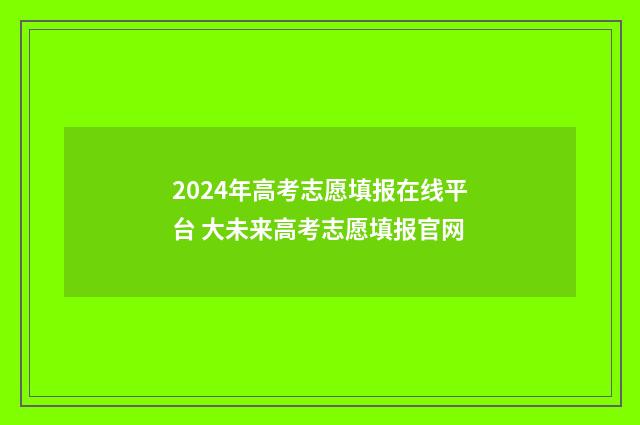 2024年高考志愿填报在线平台 大未来高考志愿填报官网