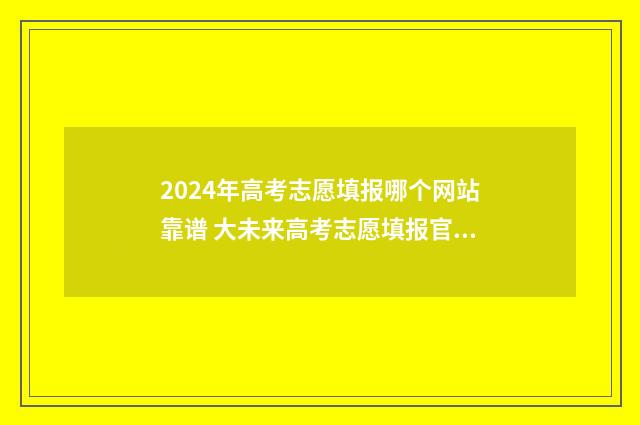 2024年高考志愿填报哪个网站靠谱 大未来高考志愿填报官...