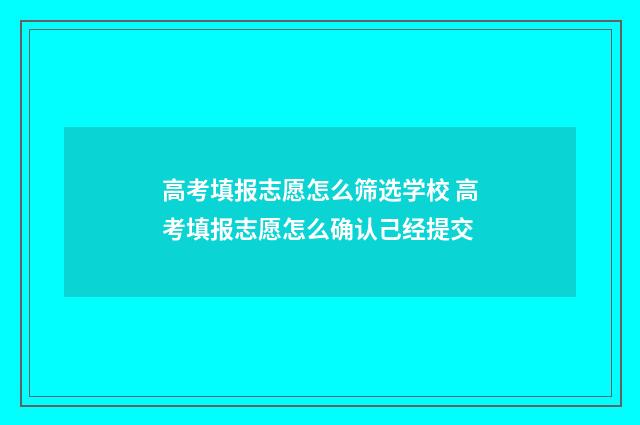 高考填报志愿怎么筛选学校 高考填报志愿怎么确认己经提交