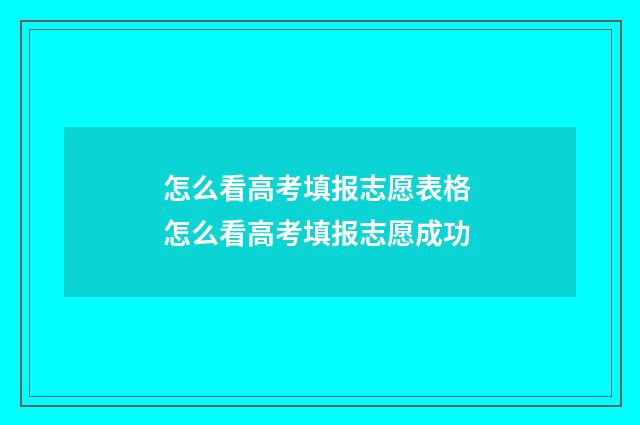 怎么看高考填报志愿表格
怎么看高考填报志愿成功