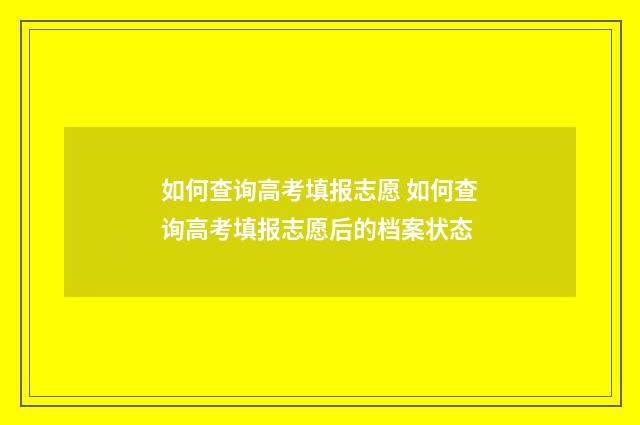 如何查询高考填报志愿 如何查询高考填报志愿后的档案状态