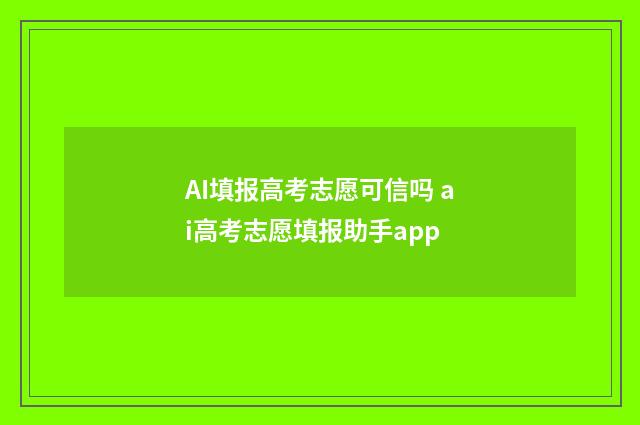 AI填报高考志愿可信吗 ai高考志愿填报助手app