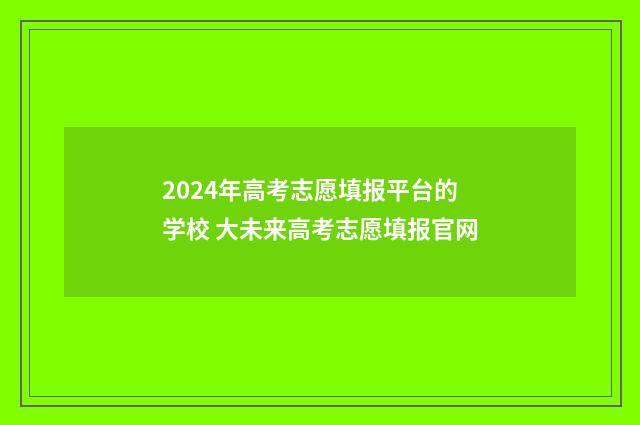 2024年高考志愿填报平台的学校 大未来高考志愿填报官网