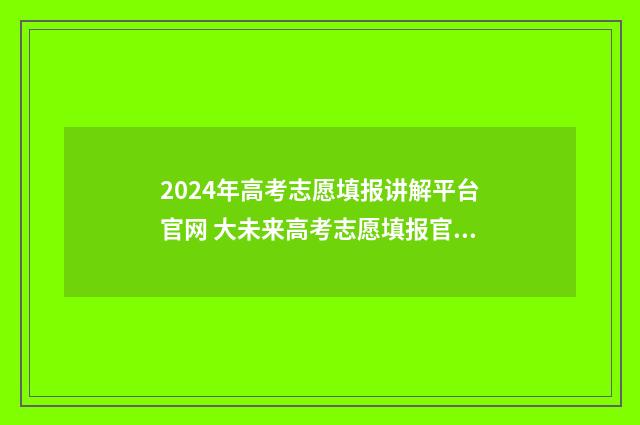 2024年高考志愿填报讲解平台官网 大未来高考志愿填报官...