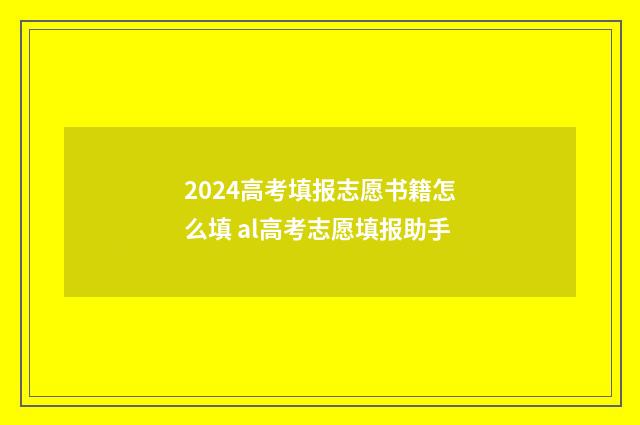 2024高考填报志愿书籍怎么填 al高考志愿填报助手