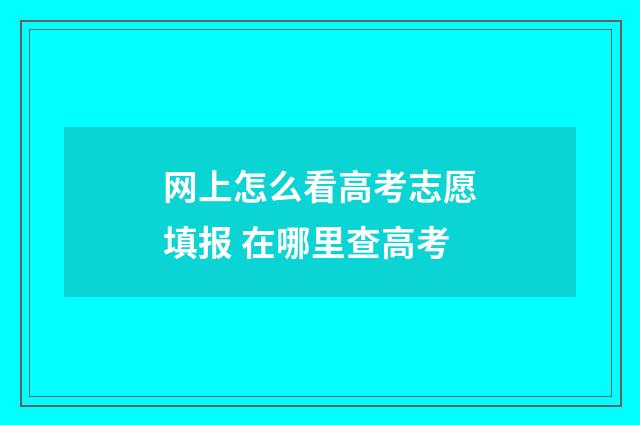 网上怎么看高考志愿填报 在哪里查高考