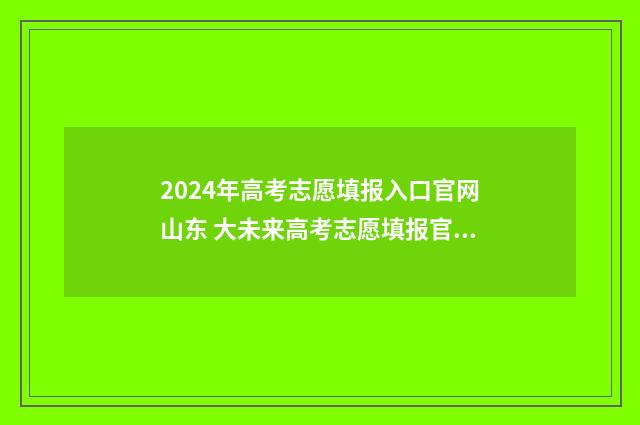 2024年高考志愿填报入口官网山东 大未来高考志愿填报官...