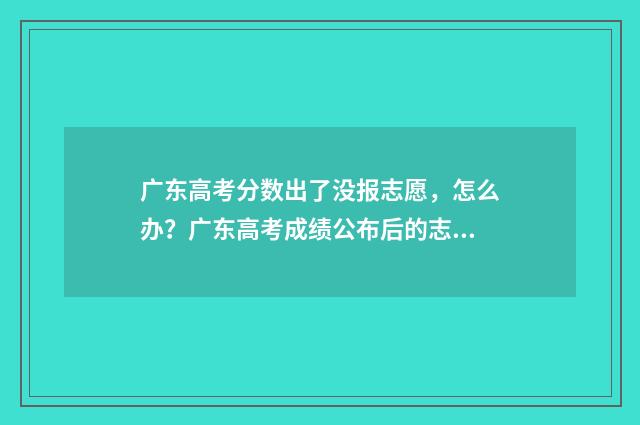 广东高考分数出了没报志愿，怎么办？广东高考成绩公布后的志...