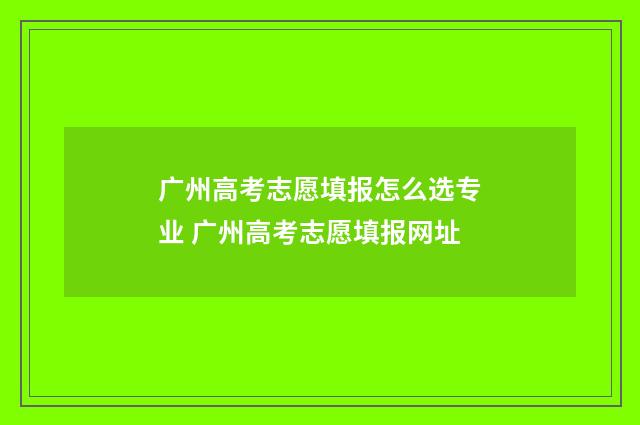 广州高考志愿填报怎么选专业 广州高考志愿填报网址