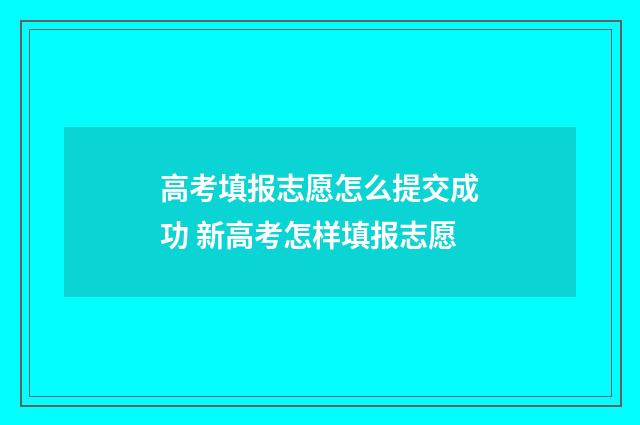 高考填报志愿怎么提交成功 新高考怎样填报志愿