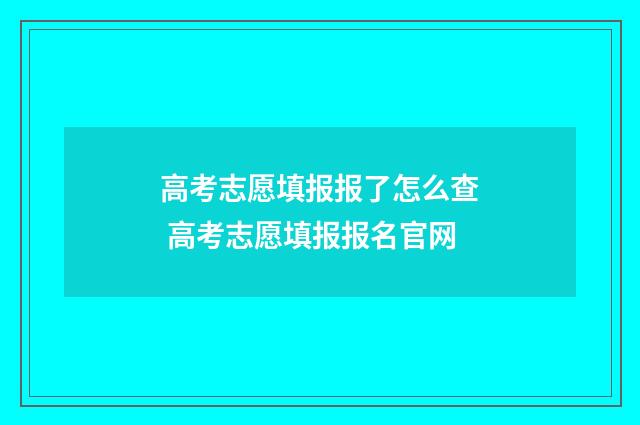 高考志愿填报报了怎么查
高考志愿填报报名官网