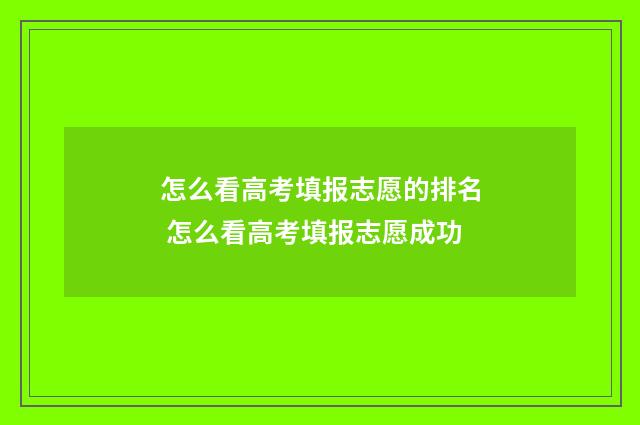 怎么看高考填报志愿的排名
怎么看高考填报志愿成功