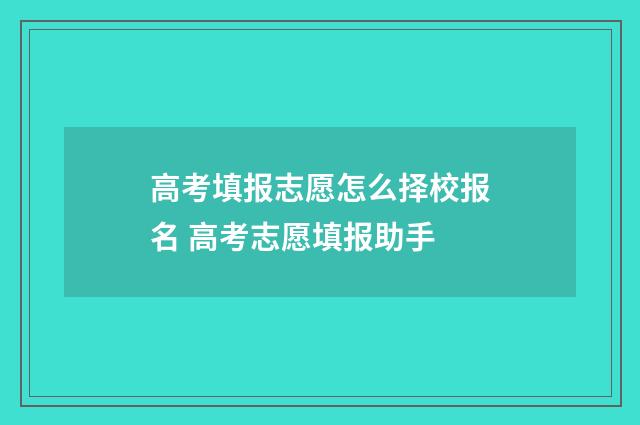 高考填报志愿怎么择校报名 高考志愿填报助手