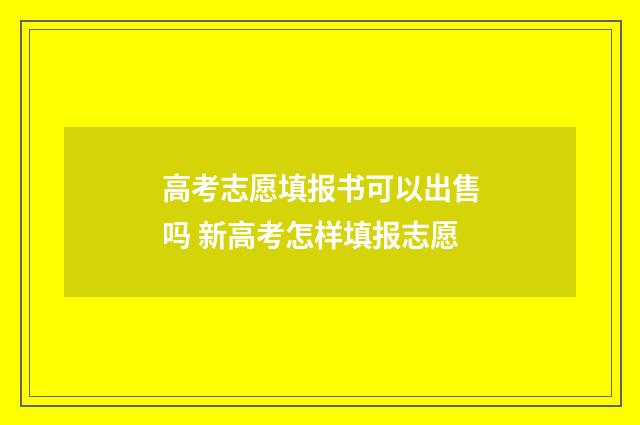 高考志愿填报书可以出售吗 新高考怎样填报志愿