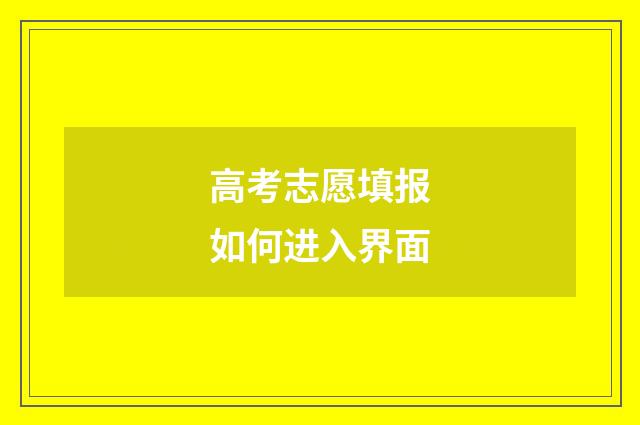 高考志愿填报
如何进入界面