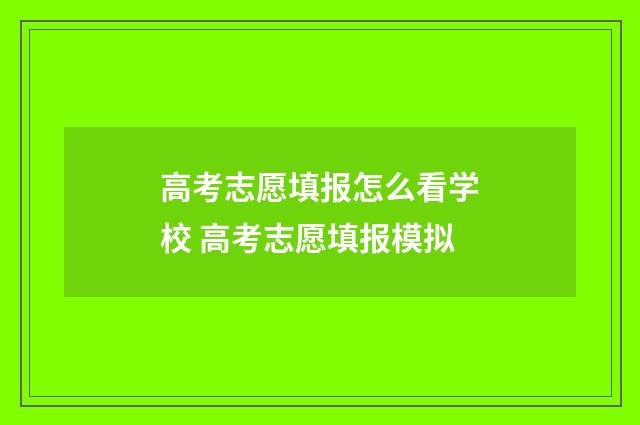 高考志愿填报怎么看学校 高考志愿填报模拟