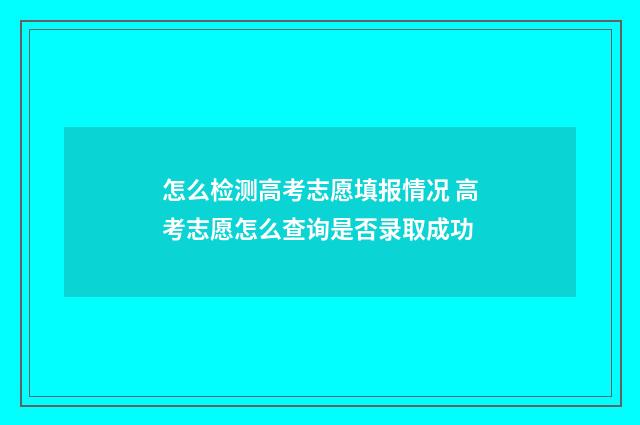 怎么检测高考志愿填报情况 高考志愿怎么查询是否录取成功