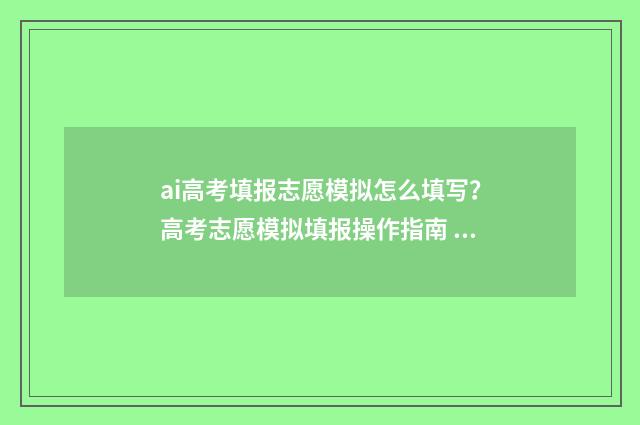 ai高考填报志愿模拟怎么填写?
高考志愿模拟填报操作指南 ...