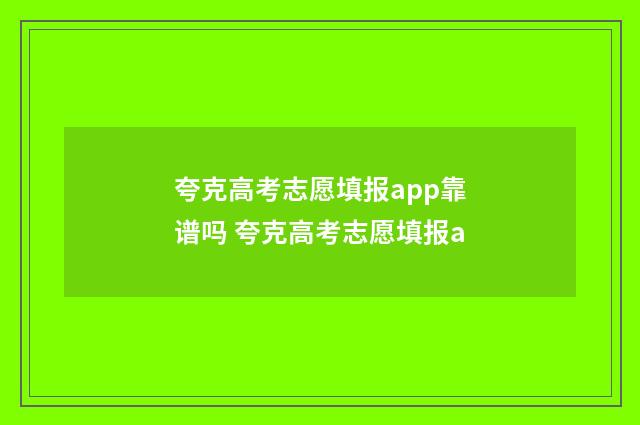 夸克高考志愿填报app靠谱吗 夸克高考志愿填报a