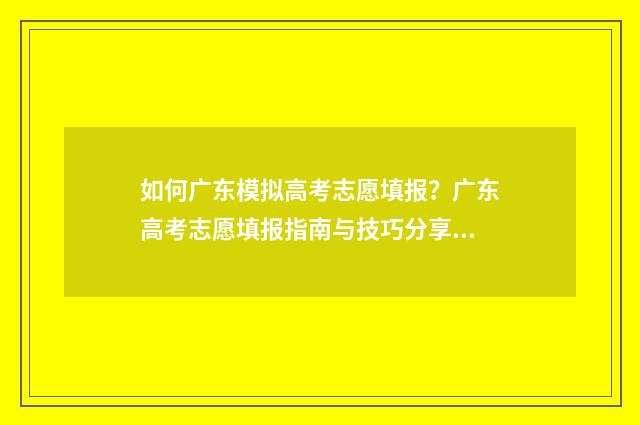 如何广东模拟高考志愿填报？广东高考志愿填报指南与技巧分享...