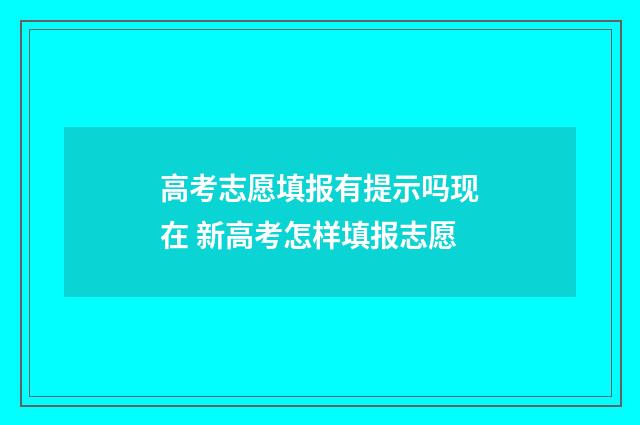 高考志愿填报有提示吗现在 新高考怎样填报志愿