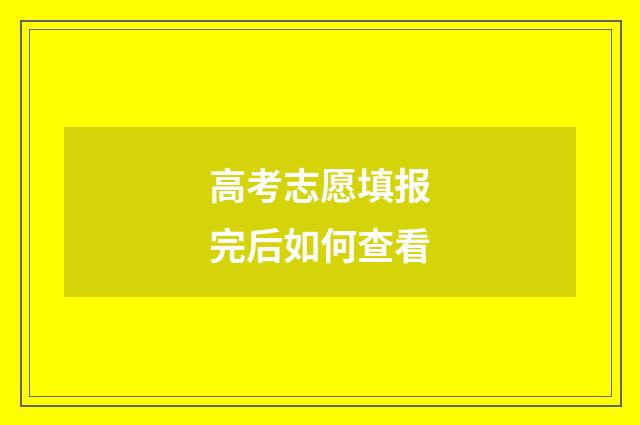 高考志愿填报
完后如何查看