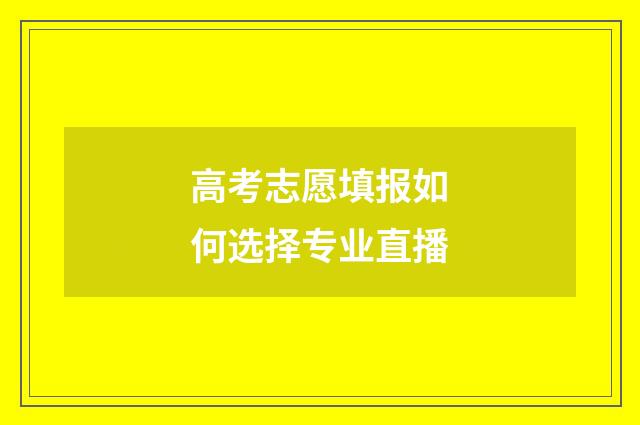 高考志愿填报如何选择专业直播