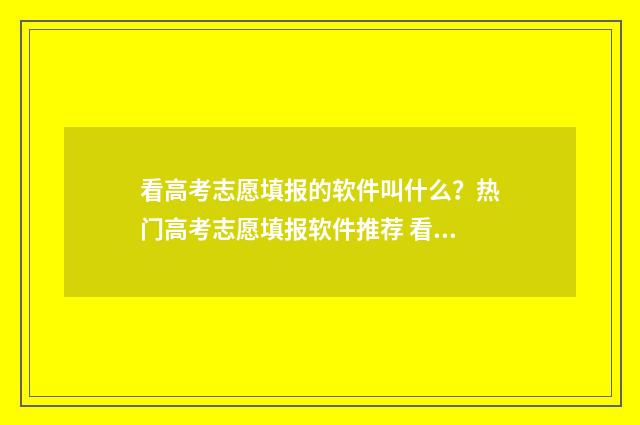 看高考志愿填报的软件叫什么？热门高考志愿填报软件推荐 看...