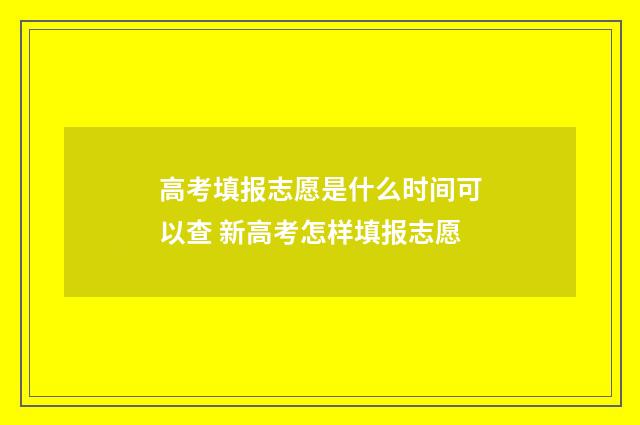 高考填报志愿是什么时间可以查 新高考怎样填报志愿