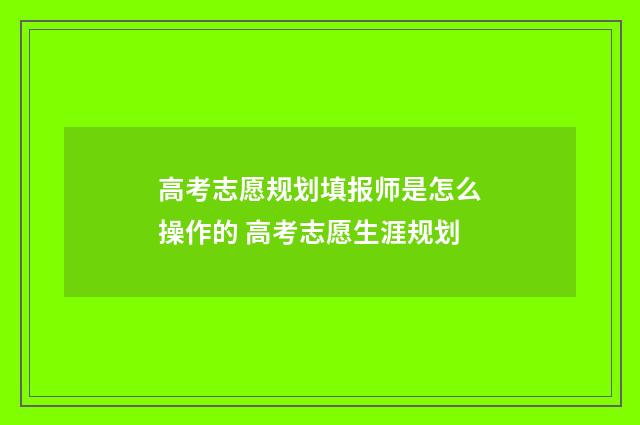 高考志愿规划填报师是怎么操作的 高考志愿生涯规划