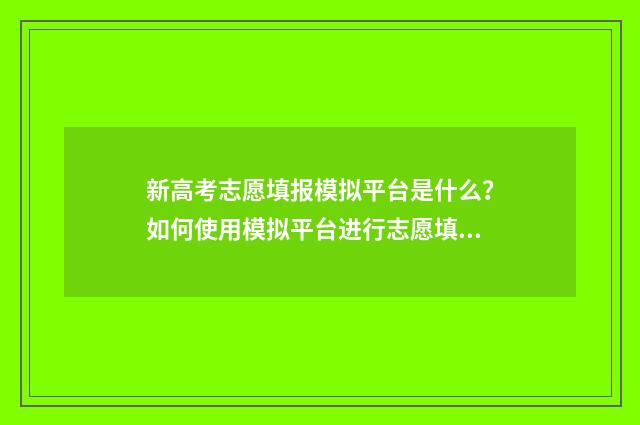 新高考志愿填报模拟平台是什么？
如何使用模拟平台进行志愿填...