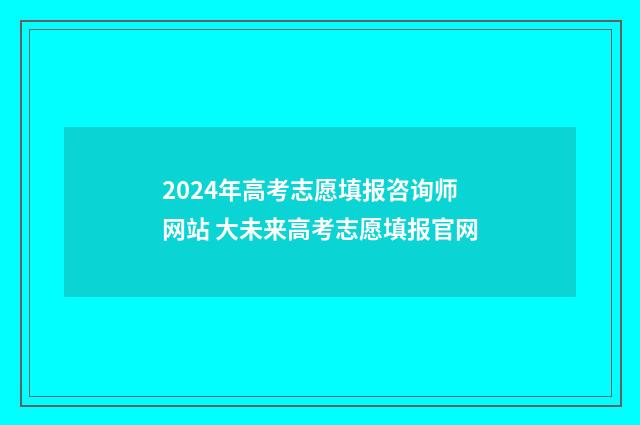 2024年高考志愿填报咨询师网站 大未来高考志愿填报官网