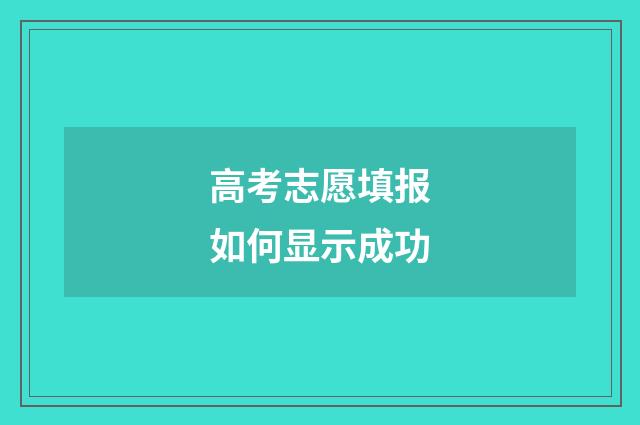 高考志愿填报
如何显示成功