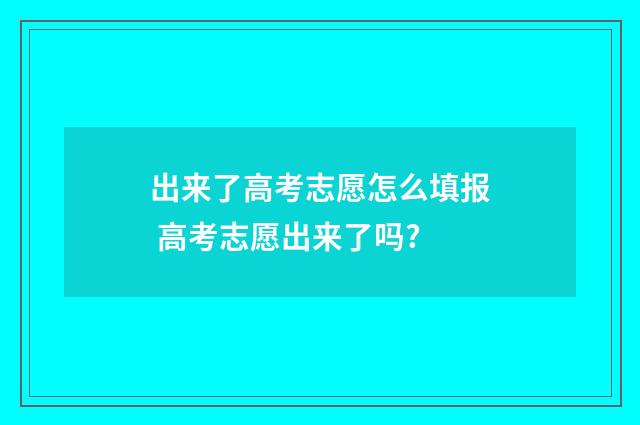 出来了高考志愿怎么填报
高考志愿出来了吗?