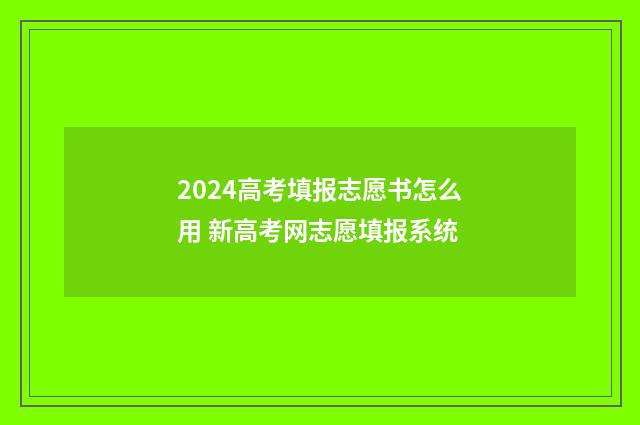 2024高考填报志愿书怎么用 新高考网志愿填报系统