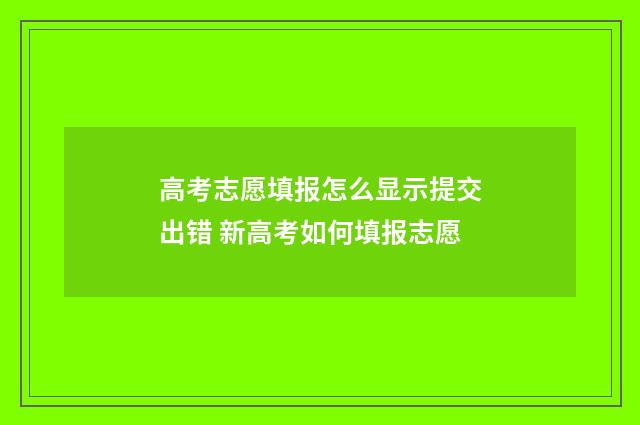 高考志愿填报怎么显示提交出错 新高考如何填报志愿