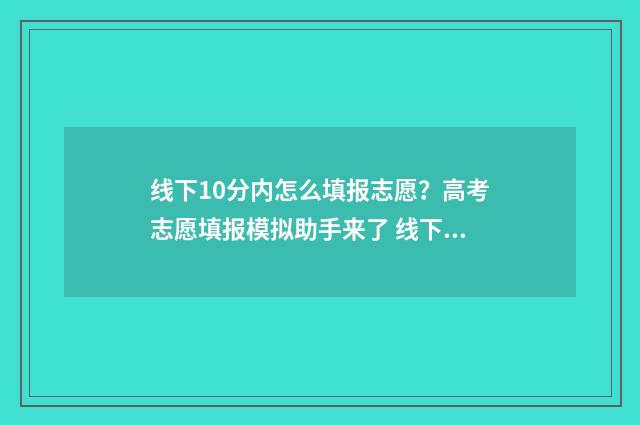 线下10分内怎么填报志愿？高考志愿填报模拟助手来了 线下...