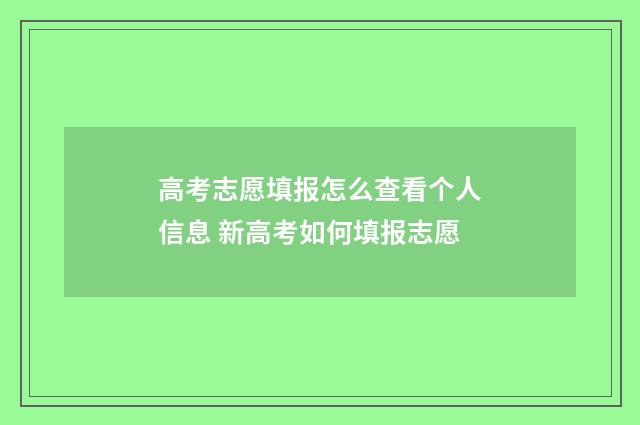 高考志愿填报怎么查看个人信息 新高考如何填报志愿