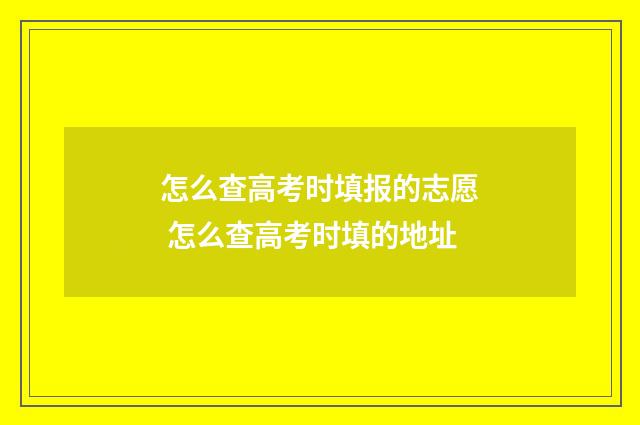 怎么查高考时填报的志愿
怎么查高考时填的地址