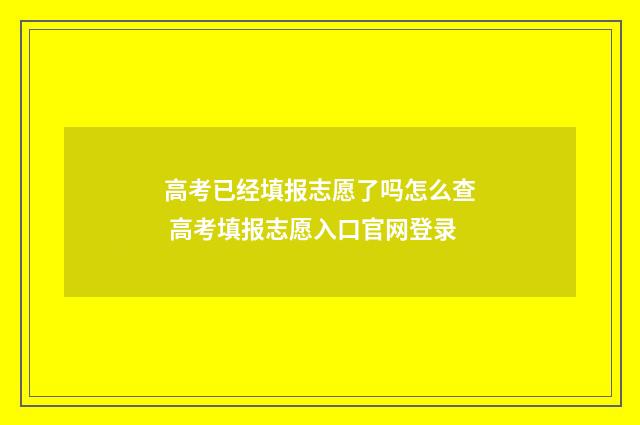 高考已经填报志愿了吗怎么查
高考填报志愿入口官网登录