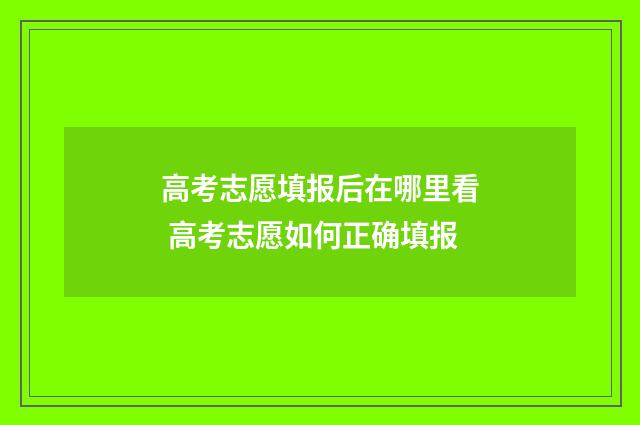 高考志愿填报后在哪里看
高考志愿如何正确填报