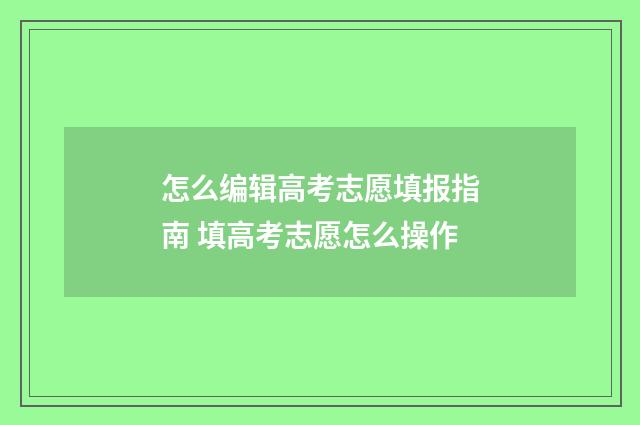 怎么编辑高考志愿填报指南 填高考志愿怎么操作