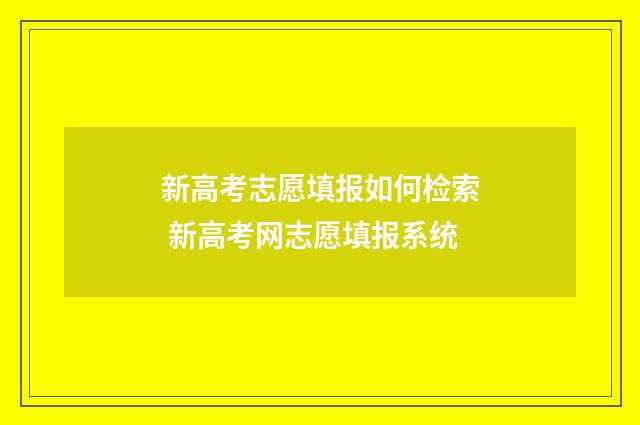 新高考志愿填报如何检索
新高考网志愿填报系统