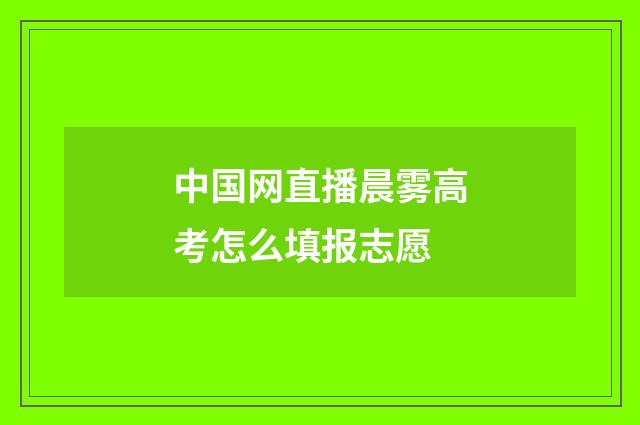 中国网直播晨雾高考怎么填报志愿