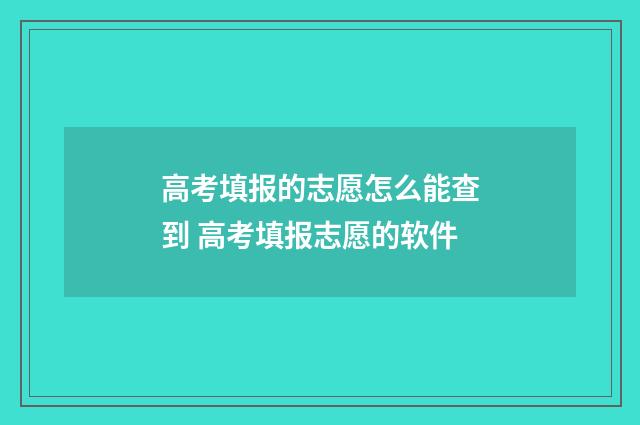 高考填报的志愿怎么能查到 高考填报志愿的软件