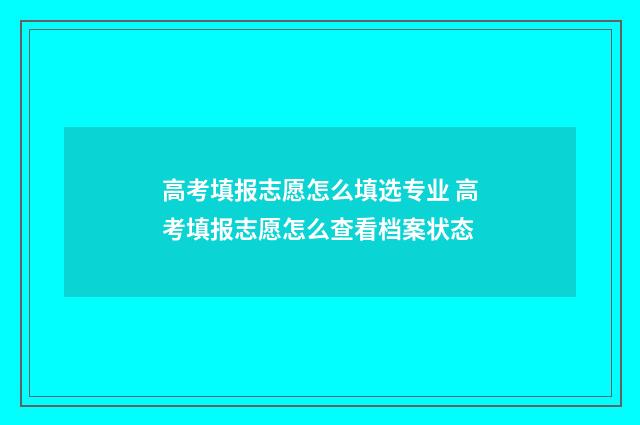 高考填报志愿怎么填选专业 高考填报志愿怎么查看档案状态