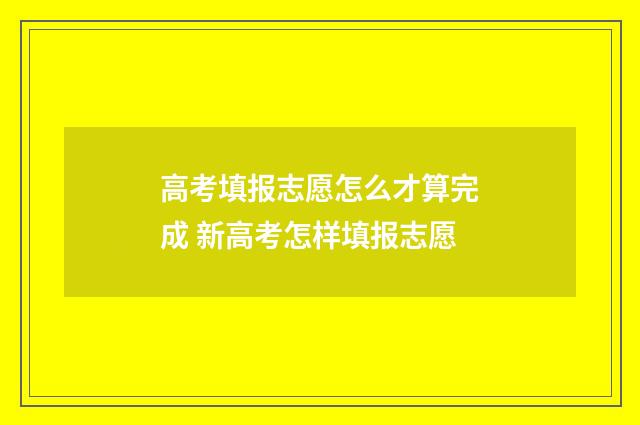 高考填报志愿怎么才算完成 新高考怎样填报志愿