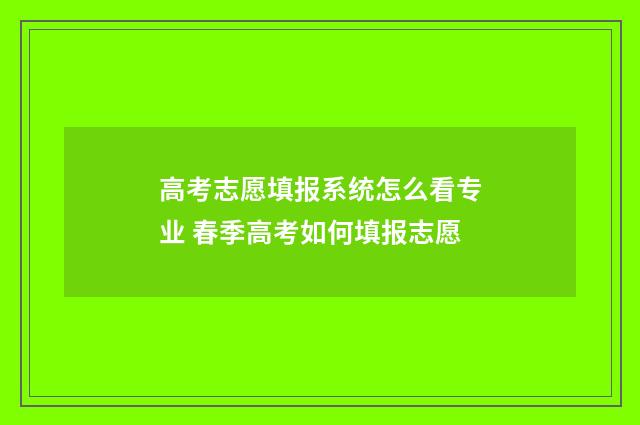 高考志愿填报系统怎么看专业 春季高考如何填报志愿