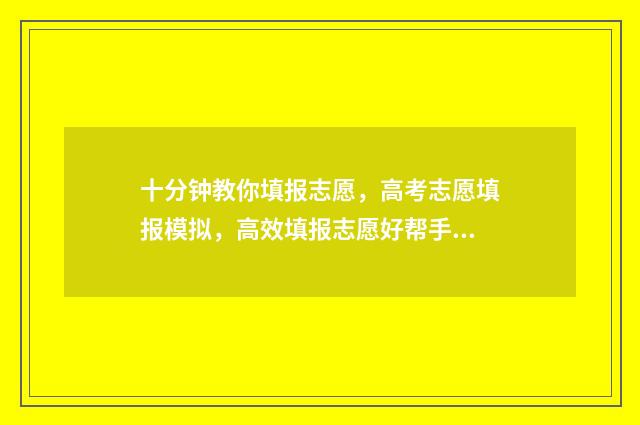 十分钟教你填报志愿，高考志愿填报模拟，高效填报志愿好帮手...