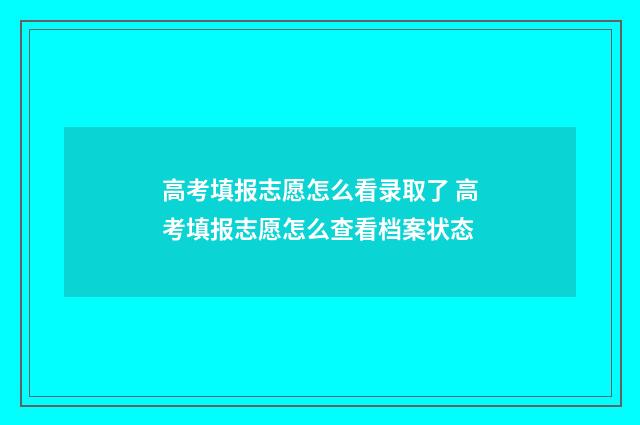 高考填报志愿怎么看录取了 高考填报志愿怎么查看档案状态